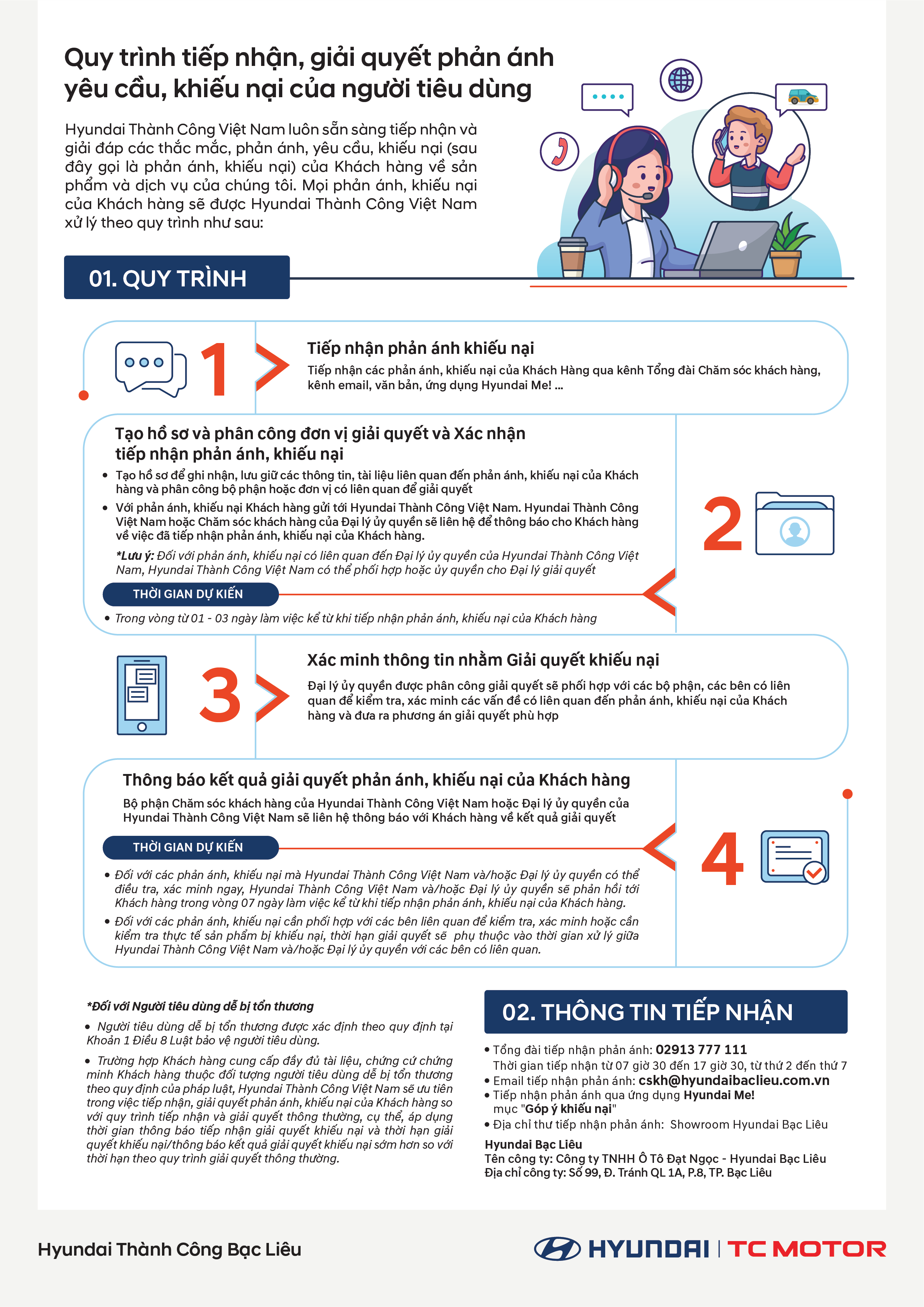 Quy trình tiếp nhận, giải quyết phản ánh yêu cầu, khiếu nại của người tiêu dùng

Hyundai Thành Công Việt Nam luôn sẵn sàng tiếp nhận và giải đáp các thắc mắc, phản ánh, yêu cầu, khiếu nại (sau đây gọi là phản ánh, khiếu nại) của Khách hàng về sản phẩm và dịch vụ của chúng tôi. Mọi phản ánh, khiếu nại của Khách hàng sẽ được Hyundai Thành Công Việt Nam xử lý theo quy trình như sau:

01. QUY TRÌNH

1

Tiếp nhận phản ánh khiếu nại

Tiếp nhận các phản ánh, khiếu nại của Khách Hàng qua kênh Tổng đài Chăm sóc khách hàng, kênh email, văn bản, ứng dụng Hyundai Me! ...

Tạo hồ sơ và phân công đơn vị giải quyết và Xác nhận tiếp nhận phản ánh, khiếu nại

• Tạo hồ sơ để ghi nhận, lưu giữ các thông tin, tài liệu liên quan đến phản ánh, khiếu nại của Khách hàng và phân công bộ phận hoặc đơn vị có liên quan để giải quyết

• Với phản ánh, khiếu nại Khách hàng gửi tới Hyundai Thành Công Việt Nam. Hyundai Thành Công Việt Nam hoặc Chăm sóc khách hàng của Đại lý ủy quyền sẽ liên hệ để thông báo cho Khách hàng về việc đã tiếp nhận phản ánh, khiếu nại của Khách hàng.

*Lưu ý: Đối với phản ánh, khiếu nại có liên quan đến Đại lý ủy quyền của Hyundai Thành Công Việt Nam, Hyundai Thành Công Việt Nam có thể phối hợp hoặc ủy quyền cho Đại lý giải quyết

THỜI GIAN DỰ KIẾN

• Trong vòng từ 01 - 03 ngày làm việc kể từ khi tiếp nhận phản ánh, khiếu nại của Khách hàng

2

3

Xác minh thông tin nhằm Giải quyết khiếu nại

Đại lý ủy quyền được phân công giải quyết sẽ phối hợp với các bộ phận, các bên có liên quan để kiểm tra, xác minh các vấn đề có liên quan đến phản ánh, khiếu nại của Khách hàng và đưa ra phương án giải quyết phù hợp

Thông báo kết quả giải quyết phản ánh, khiếu nại của Khách hàng

Bộ phận Chăm sóc khách hàng của Hyundai Thành Công Việt Nam hoặc Đại lý ủy quyền của Hyundai Thành Công Việt Nam sẽ liên hệ thông báo với Khách hàng về kết quả giải quyết

THỜI GIAN DỰ KIẾN

• Đối với các phản ánh, khiếu nại mà Hyundai Thành Công Việt Nam và/hoặc Đại lý ủy quyền có thể điều tra, xác minh ngay, Hyundai Thành Công Việt Nam và/hoặc Đại lý ủy quyền sẽ phản hồi tới Khách hàng trong vòng 07 ngày làm việc kể từ khi tiếp nhận phản ánh, khiếu nại của Khách hàng.

• Đối với các phản ánh, khiếu nại cần phối hợp với các bên liên quan để kiểm tra, xác minh hoặc cần kiểm tra thực tế sản phẩm bị khiếu nại, thời hạn giải quyết sẽ phụ thuộc vào thời gian xử lý giữa Hyundai Thành Công Việt Nam và/hoặc Đại lý ủy quyền với các bên có liên quan.

4

*Đối với Người tiêu dùng dễ bị tổn thương

• Người tiêu dùng dễ bị tổn thương được xác định theo quy định tại Khoản 1 Điều 8 Luật bảo vệ người tiêu dùng.

• Trường hợp Khách hàng cung cấp đầy đủ tài liệu, chứng cứ chứng minh Khách hàng thuộc đối tượng người tiêu dùng dễ bị tổn thương theo quy định của pháp luật, Hyundai Thành Công Việt Nam sẽ ưu tiên trong việc tiếp nhận, giải quyết phản ánh, khiếu nại của Khách hàng so với quy trình tiếp nhận và giải quyết thông thường, cụ thể, áp dụng thời gian thông báo tiếp nhận giải quyết khiếu nại và thời hạn giải quyết khiếu nại/thông báo kết quả giải quyết khiếu nại sớm hơn so với thời hạn theo quy trình giải quyết thông thường.

02. THÔNG TIN TIẾP NHẬN

• Tổng đài tiếp nhận phản ánh: 02913 777 111
Thời gian tiếp nhận từ 07 giờ 30 đến 17 giờ 30, từ thứ 2 đến thứ 7
• Email tiếp nhận phản ánh: cskh@hyundaibaclieu.com.vn
• Tiếp nhận phản ánh qua ứng dụng Hyundai Me! mục "Góp ý khiếu nại"
• Địa chỉ thư tiếp nhận phản ánh: Showroom Hyundai Bạc Liêu

Hyundai Bạc Liêu
Tên công ty: Công ty TNHH Ô Tô Đạt Ngọc - Hyundai Bạc Liêu
Địa chỉ công ty: Số 99, Đ. Tránh QL 1A, P.8, TP. Bạc Liêu

Hyundai Thành Công Bạc Liêu

HYUNDAI | TC MOTOR